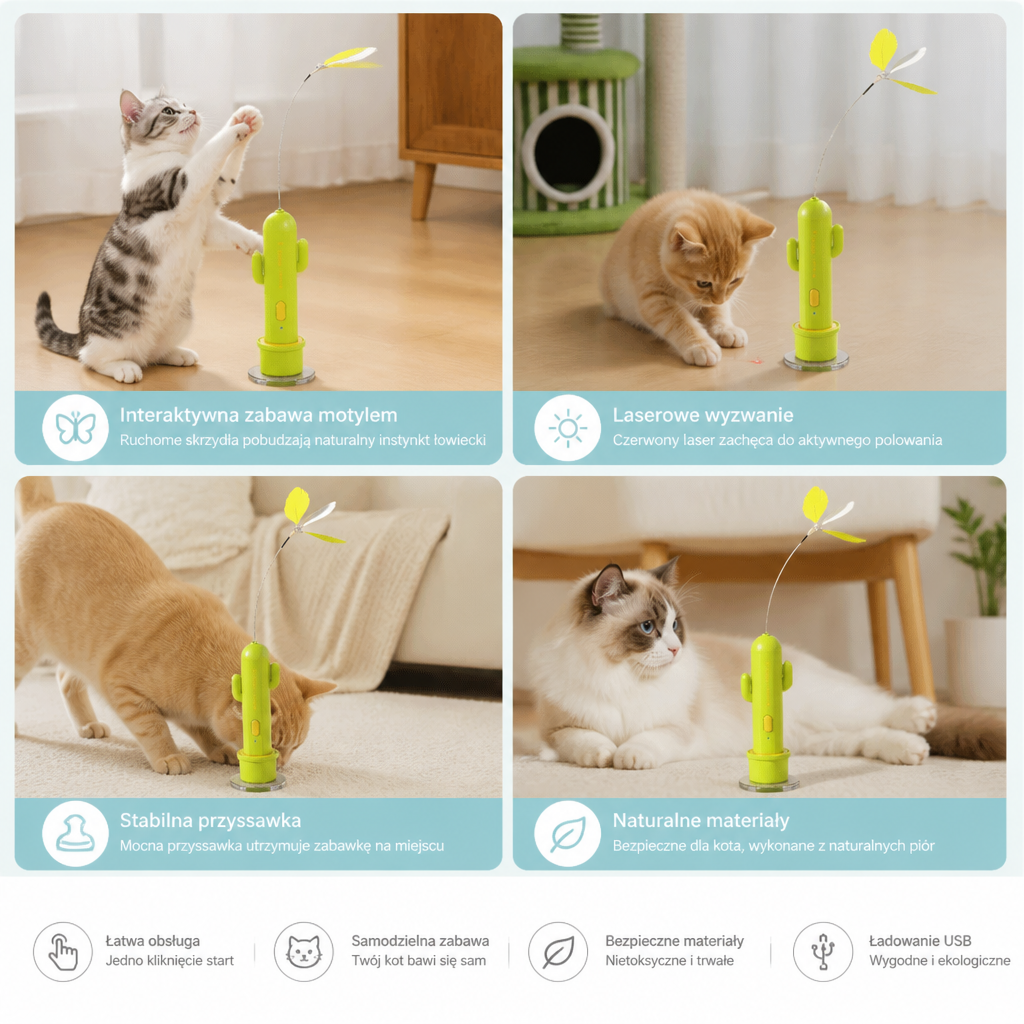 Interaktywna zabawa motylem
Ruchome skrzydła pobudzają naturalny instynkt łowiecki

Laserowe wyzwanie
Czerwony laser zachęca do aktywnego polowania

Stabilna przyssawka
Mocna przyssawka utrzymuje zabawkę na miejscu

Naturalne materiały
Bezpieczne dla kota, wykonane z naturalnych piór

Łatwa obsługa
Jedno kliknięcie start

Samodzielna zabawa
Twój kot bawi się sam

Bezpieczne materiały
Nietoksyczne i trwałe

Ładowanie USB
Wygodne i ekologiczne