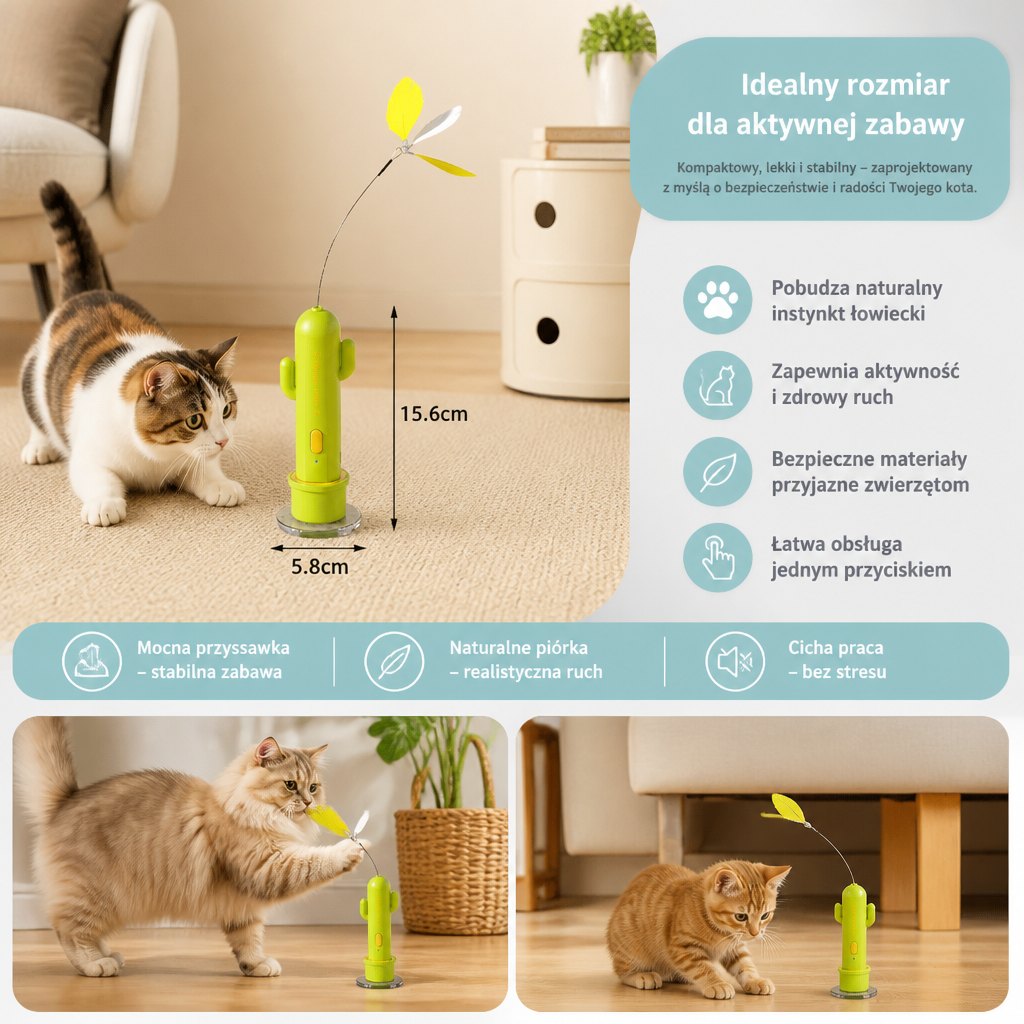 Idealny rozmiar dla aktywnej zabawy

Kompaktowy, lekki i stabilny – zaprojektowany z myślą o bezpieczeństwie i radości Twojego kota.

15.6cm

5.8cm

Pobudza naturalny instynkt łowiecki

Zapewnia aktywność i zdrowy ruch

Bezpieczne materiały przyjazne zwierzętom

Łatwa obsługa jednym przyciskiem

Mocna przyssawka – stabilna zabawa

Naturalne piórka – realistyczna ruch

Cicha praca – bez stresu