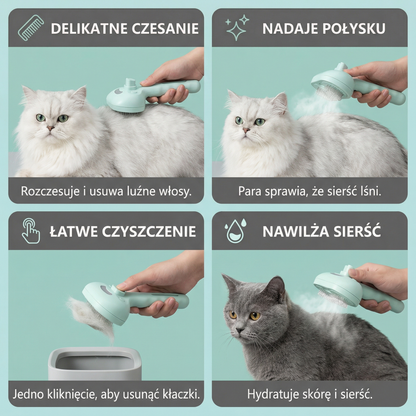 DELIKATNE CZESANIE

Rozczesuje i usuwa luźne włosy.

NADAJE POŁYSKU

Para sprawia, że sierść lśni.

ŁATWE CZYSZCZENIE

Jedno kliknięcie, aby usunąć kłaczki.

NAWILŻA SIERŚĆ

Hydratuje skórę i sierść.