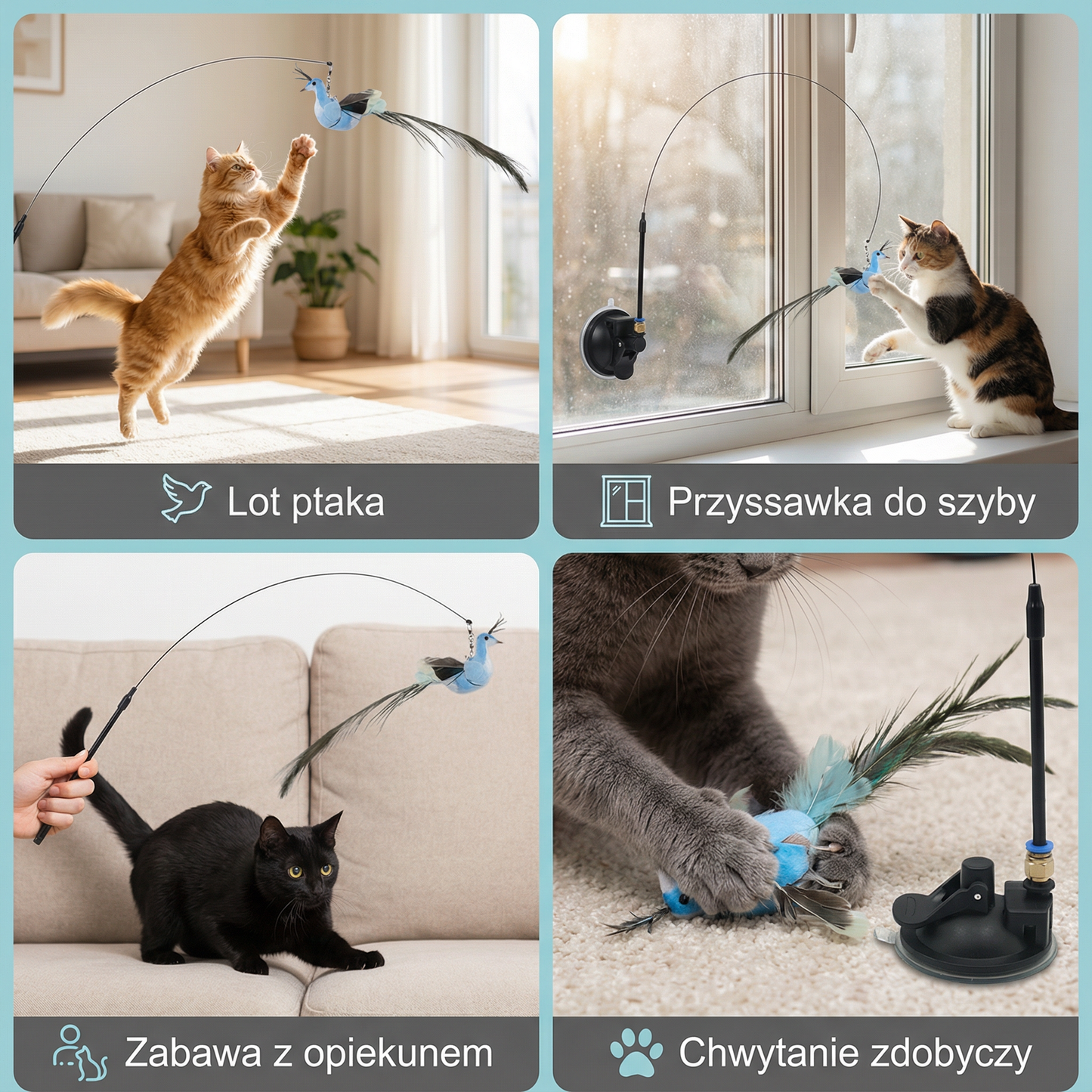 Lot ptaka

Przyssawka do szyby

Zabawa z opiekunem

Chwytanie zdobyczy