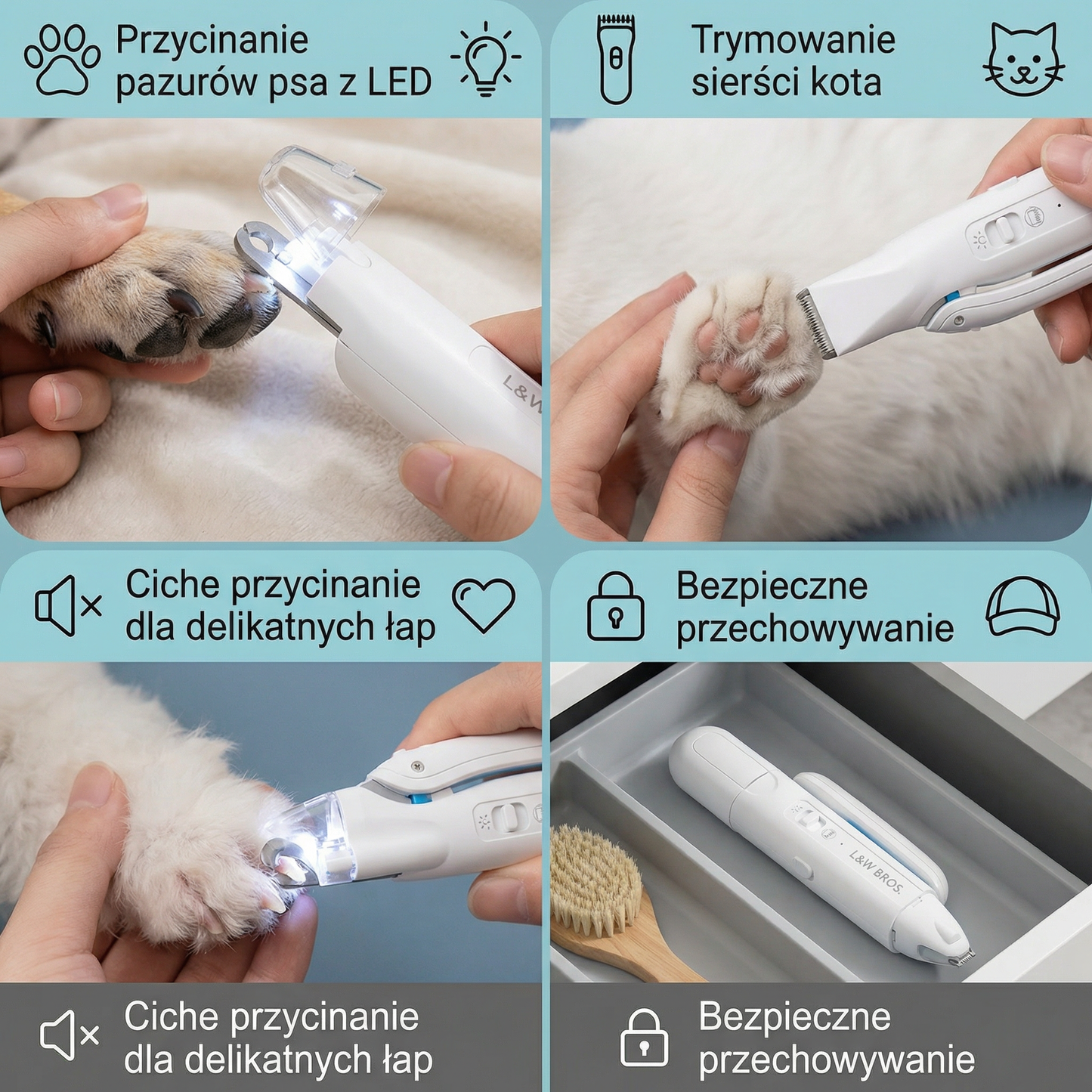 Przycinanie pazurów psa z LED

Trymowanie sierści kota

L&W

Ciche przycinanie dla delikatnych łap

Bezpieczne przechowywanie

L&W BROS.

Ciche przycinanie dla delikatnych łap

Bezpieczne przechowywanie