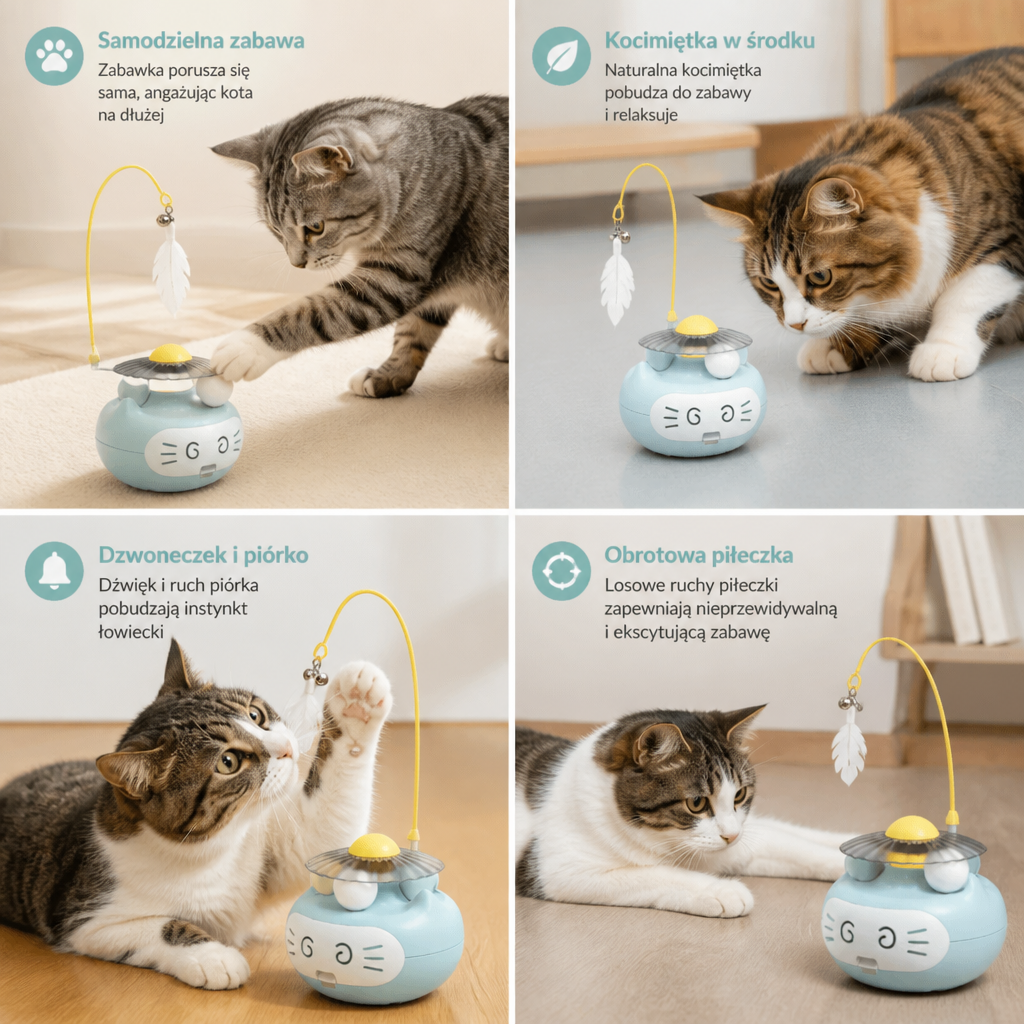 Samodzielna zabawa

Zabawka porusza się sama, angażując kota na dłużej

Kocimiętka w środku

Naturalna kocimiętka pobudza do zabawy i relaksuje

Dzwoneczek i piórko

Dźwięk i ruch piórka pobudzają instynkt łowiecki

Obrotowa piłeczka

Losowe ruchy piłeczki zapewniają nieprzewidywalną i ekscytującą zabawę