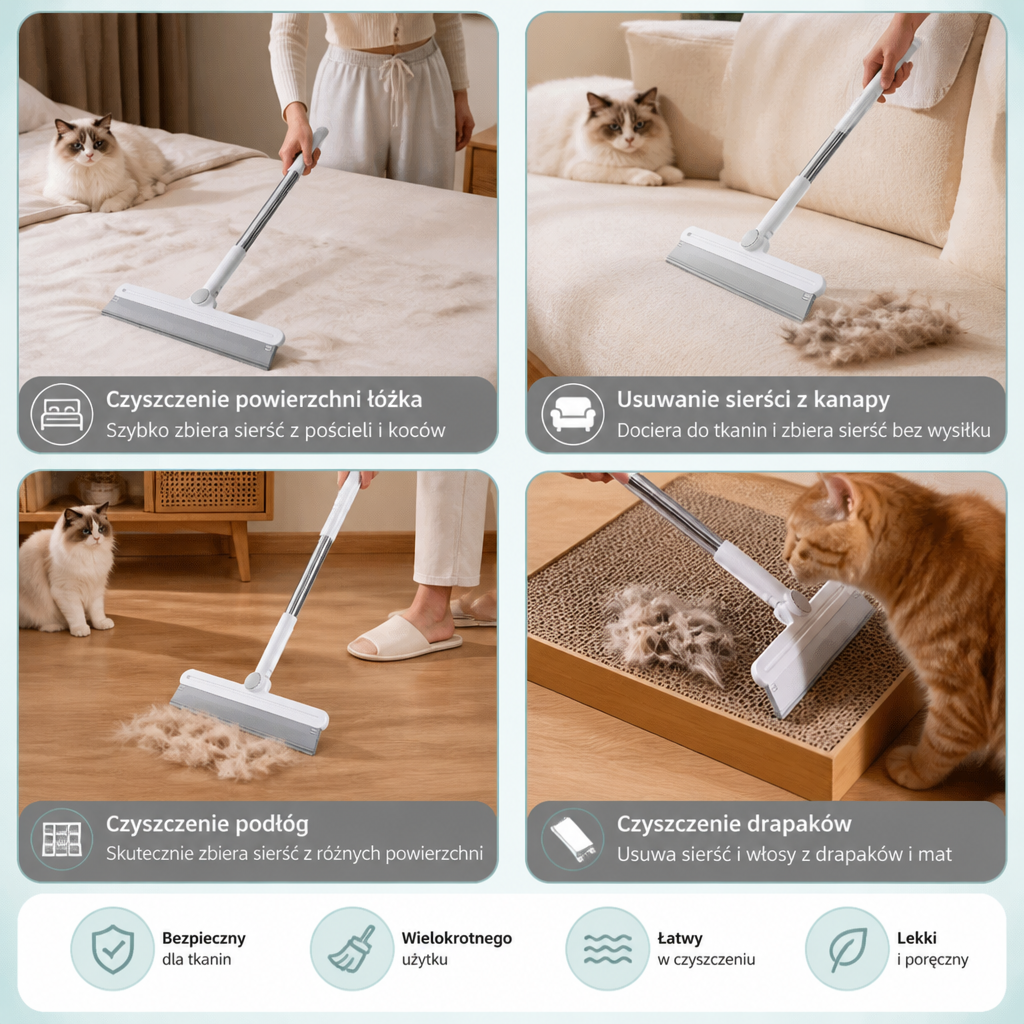 Czyszczenie powierzchni łóżka
Szybko zbiera sierść z pościeli i koców

Usuwanie sierści z kanapy
Dociera do tkanin i zbiera sierść bez wysiłku

Czyszczenie podłóg
Skutecznie zbiera sierść z różnych powierzchni

Czyszczenie drapaków
Usuwa sierść i włosy z drapaków i mat

Bezpieczny
dla tkanin

Wielokrotnego
użytku

Łatwy
w czyszczeniu

Lekki
i poręczny