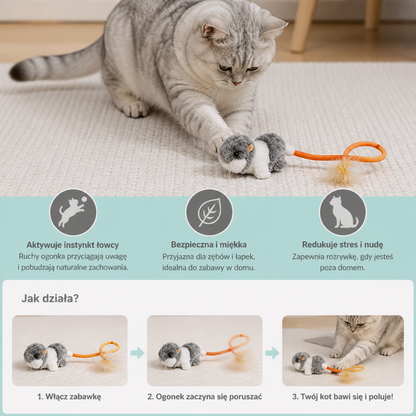 Aktywuje instynkt łowcy

Ruchy ogonka przyciągają uwagę i pobudzają naturalne zachowania.

Bezpieczna i miękka

Przyjazna dla zębów i łapek, idealna do zabawy w domu.

Redukuje stres i nudę

Zapewnia rozrywkę, gdy jesteś poza domem.

Jak działa?

1. Włącz zabawkę

2. Ogonek zaczyna się poruszać

3. Twój kot bawi się i poluje!