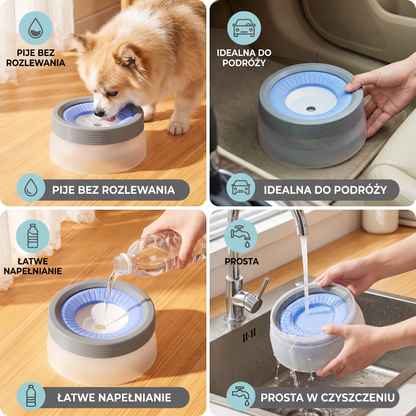 PIJE BEZ ROZLEWANIA

PIJE BEZ ROZLEWANIA

IDEALNA DO PODRÓŻY

IDEALNA DO PODRÓŻY

ŁATWE NAPEŁNIANIE

ŁATWE NAPEŁNIANIE

PROSTA

PROSTA W CZYSZCZENIU