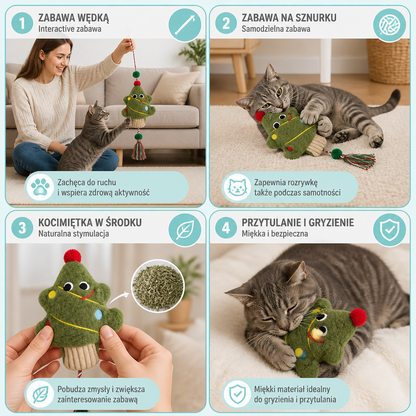 1 ZABAWA WĘDKĄ
Interactive zabawa

Zachęca do ruchu i wspiera zdrową aktywność

2 ZABAWA NA SZNURKU
Samodzielna zabawa

Zapewnia rozrywkę także podczas samotności

3 KOCIMIĘTKA W ŚRODKU
Naturalna stymulacja

Pobudza zmysły i zwiększa zainteresowanie zabawą

4 PRZYTULANIE I GRYZIENIE
Miękka i bezpieczna

Miękki materiał idealny do gryzienia i przytulania