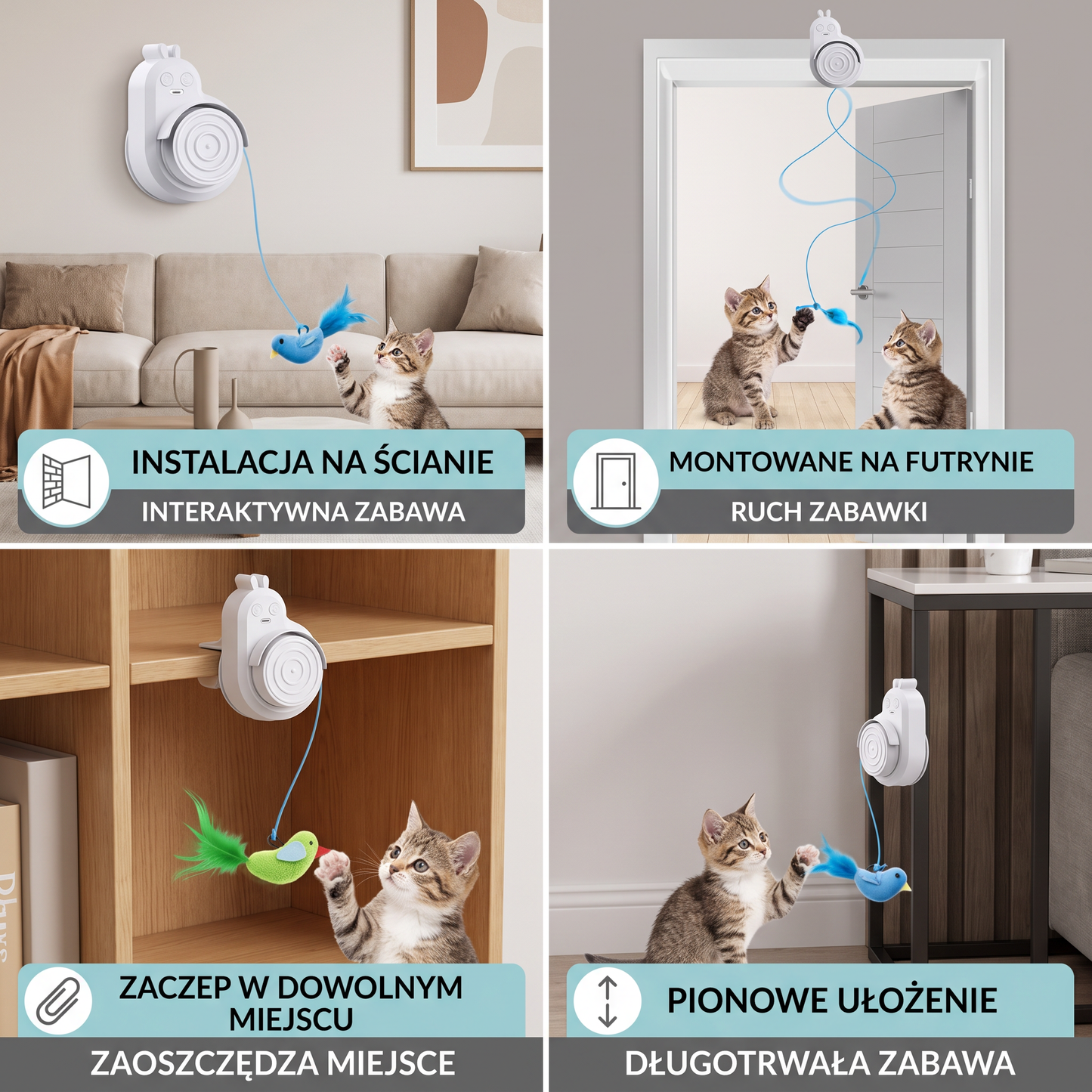 INSTALACJA NA ŚCIANIE
INTERAKTYWNA ZABAWA

MONTOWANE NA FUTRYNIE
RUCH ZABAWKI

ZACZEP W DOWOLNYM MIEJSCU
ZAOSZCZĘDZA MIEJSCE

PIONOWE UŁOŻENIE
DŁUGOTRWAŁA ZABAWA