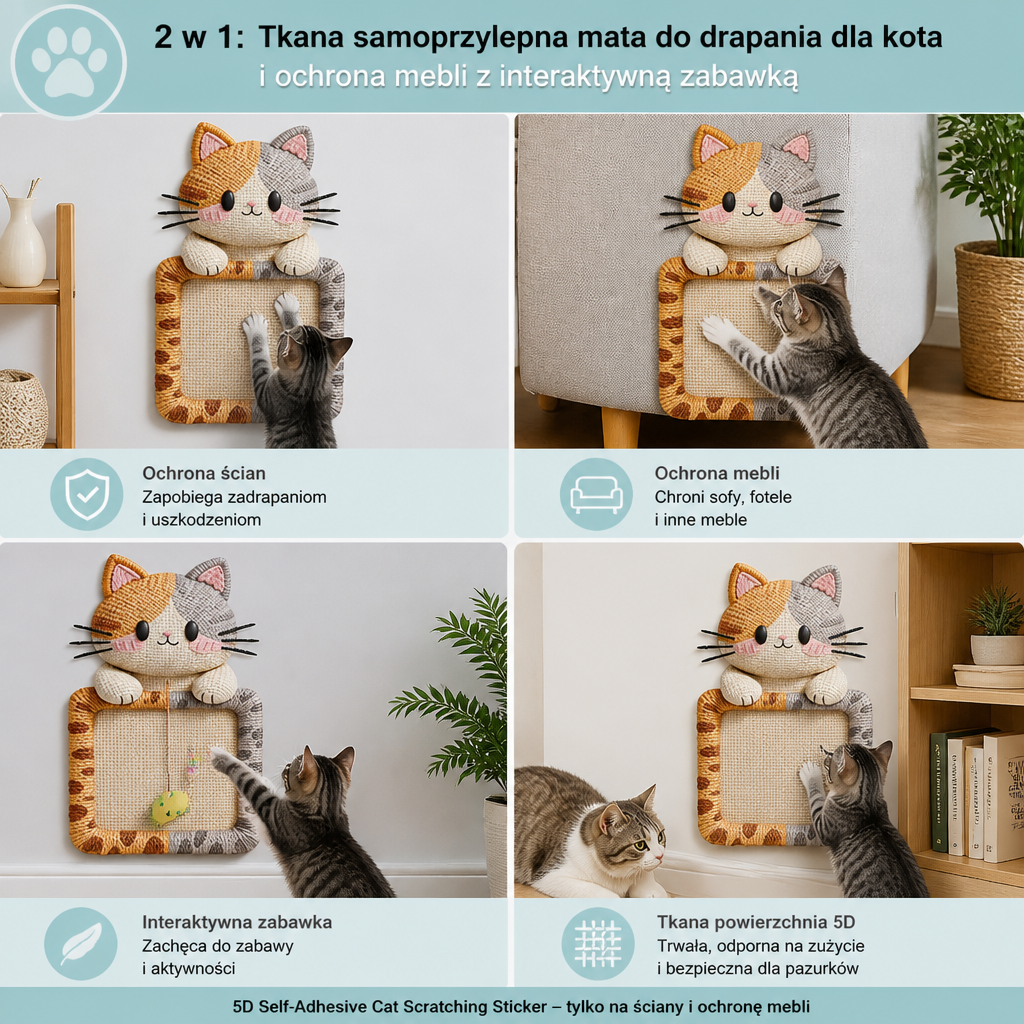 2 w 1: Tkana samoprzylepna mata do drapania dla kota
i ochrona mebli z interaktywną zabawką

Ochrona ścian
Zapobiega zadrapaniom i uszkodzeniom

Ochrona mebli
Chroni sofy, fotele i inne meble

Interaktywna zabawka
Zachęca do zabawy i aktywności

Tkana powierzchnia 5D
Trwała, odporna na zużycie i bezpieczna dla pazurków

5D Self-Adhesive Cat Scratching Sticker – tylko na ściany i ochronę mebli