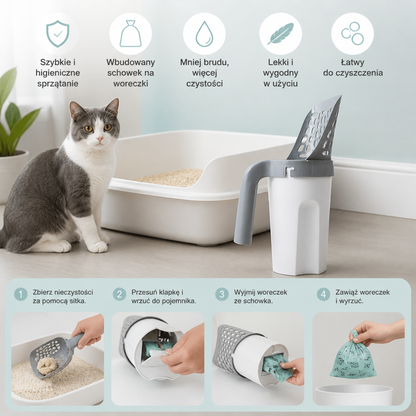 Szybkie i higieniczne sprzątanie

Wbudowany schowek na woreczki

Mniej brudu, więcej czystości

Lekki i wygodny w użyciu

Łatwy do czyszczenia

1 Zbierz nieczystości za pomocą sitka.

2 Przesuń klapkę i wrzuć do pojemnika.

3 Wyjmij woreczek ze schowka.

4 Zawiąż woreczek i wyrzuć.