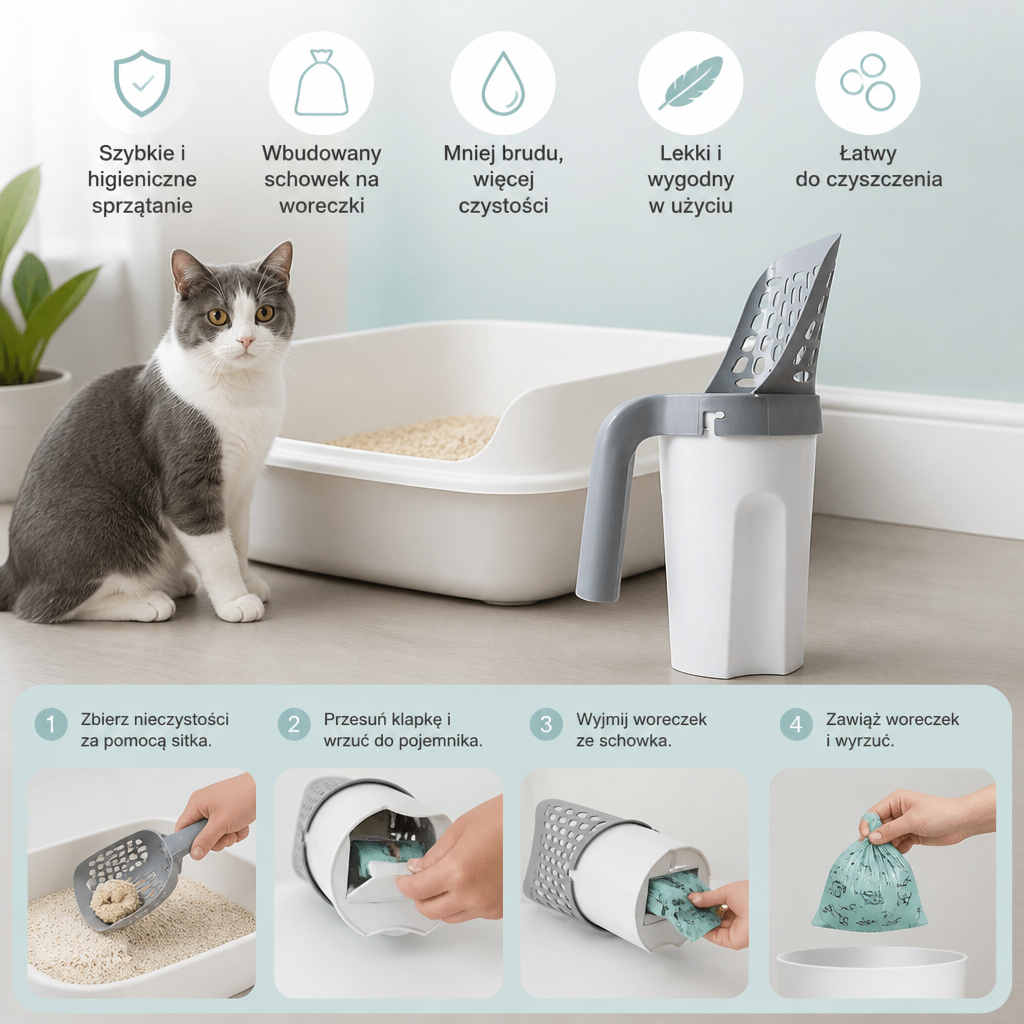 Szybkie i higieniczne sprzątanie

Wbudowany schowek na woreczki

Mniej brudu, więcej czystości

Lekki i wygodny w użyciu

Łatwy do czyszczenia

1 Zbierz nieczystości za pomocą sitka.

2 Przesuń klapkę i wrzuć do pojemnika.

3 Wyjmij woreczek ze schowka.

4 Zawiąż woreczek i wyrzuć.