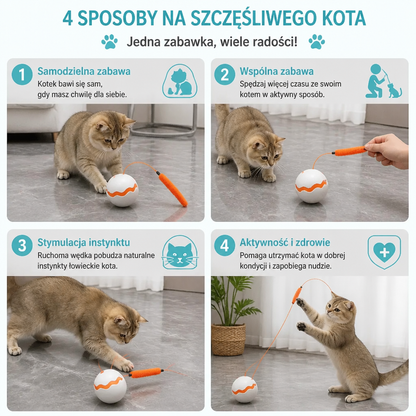 4 SPOSOBY NA SZCZĘŚLIWEGO KOTA

Jedna zabawka, wiele radości!

1 Samodzielna zabawa
Kotek bawi się sam, gdy masz chwilę dla siebie.

2 Wspólna zabawa
Spędzaj więcej czasu ze swoim kotem w aktywny sposób.

3 Stymulacja instynktu
Ruchoma wędka pobudza naturalne instynkty łowieckie kota.

4 Aktywność i zdrowie
Pomaga utrzymać kota w dobrej kondycji i zapobiega nudzie.